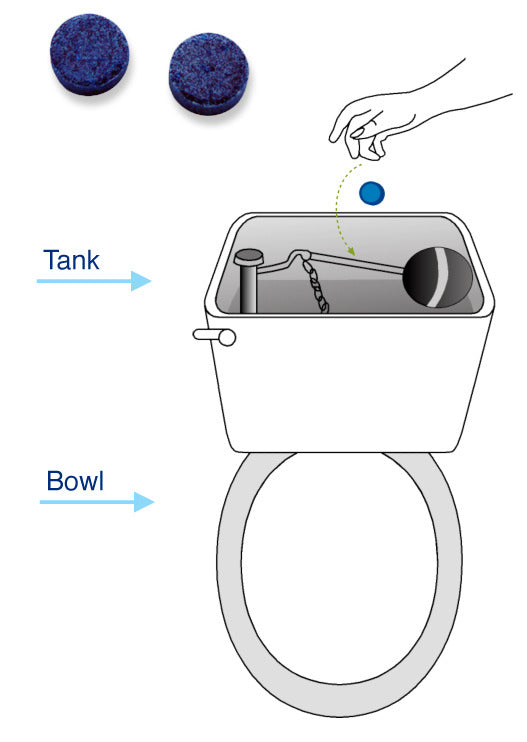 Tank

Bowl