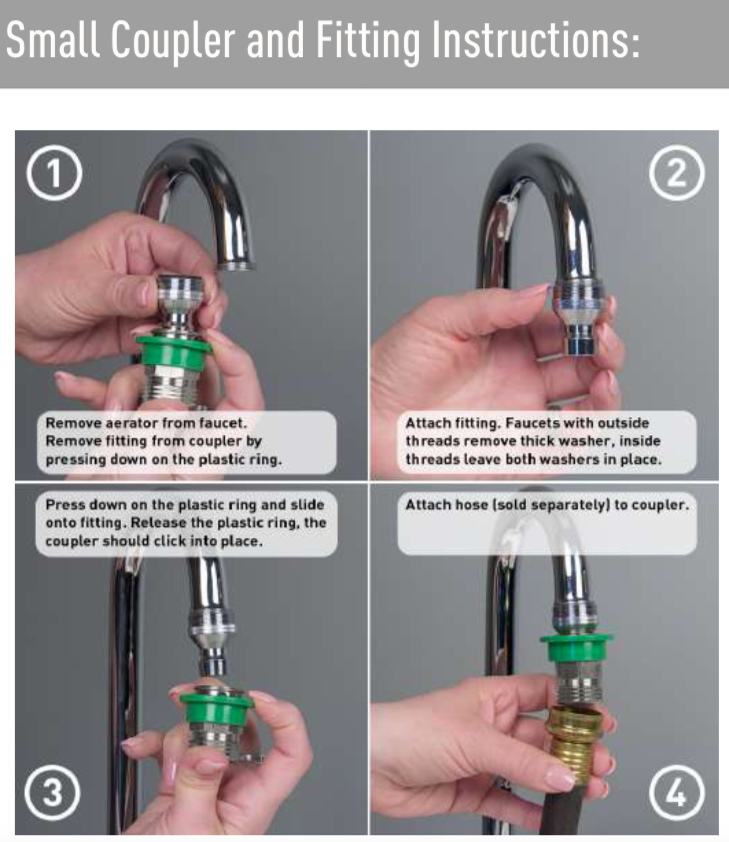 Small Coupler and Fitting Instructions:

1

Remove aerator from faucet. Remove fitting from coupler by pressing down on the plastic ring.

2

Attach fitting. Faucets with outside threads remove thick washer, inside threads leave both washers in place.

Press down on the plastic ring and slide onto fitting. Release the plastic ring, the coupler should click into place.

3

Attach hose (sold separately) to coupler.

4