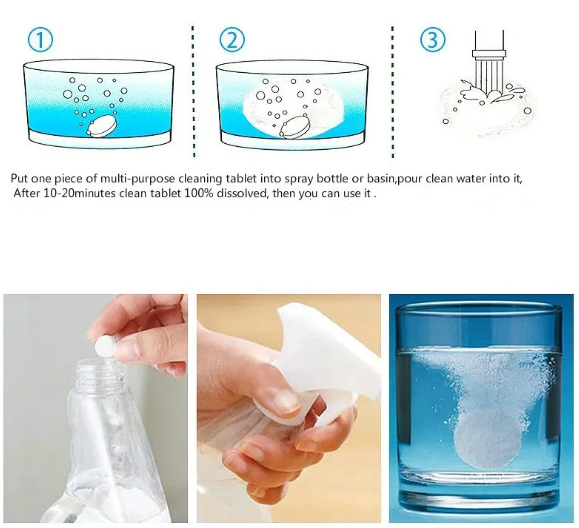 ①

②

③

Put one piece of multi-purpose cleaning tablet into spray bottle or basin,pour clean water into it, After 10-20minutes clean tablet 100% dissolved, then you can use it .