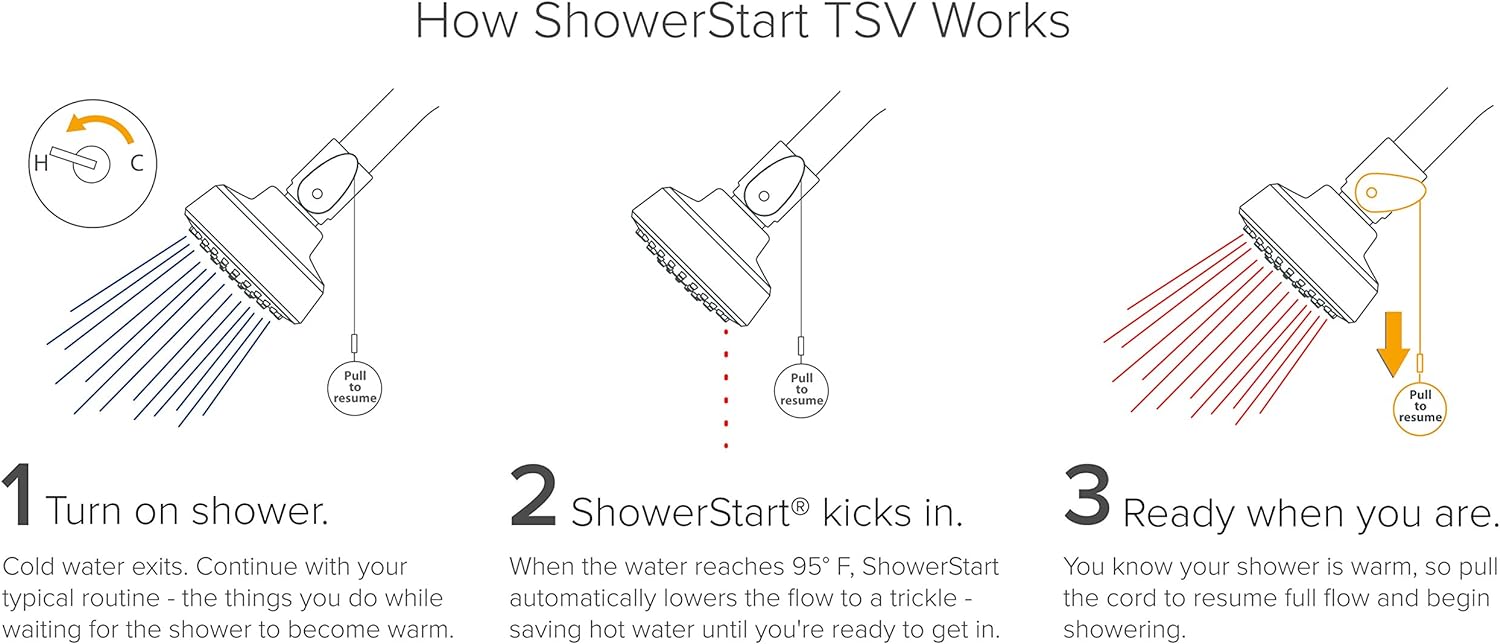 How ShowerStart TSV Works

H C

Pull to resume

Pull to resume

Pull to resume

1 Turn on shower.

Cold water exits. Continue with your typical routine - the things you do while waiting for the shower to become warm.

2 ShowerStart® kicks in.

When the water reaches 95° F, ShowerStart automatically lowers the flow to a trickle - saving hot water until you're ready to get in.

3 Ready when you are.

You know your shower is warm, so pull the cord to resume full flow and begin showering.