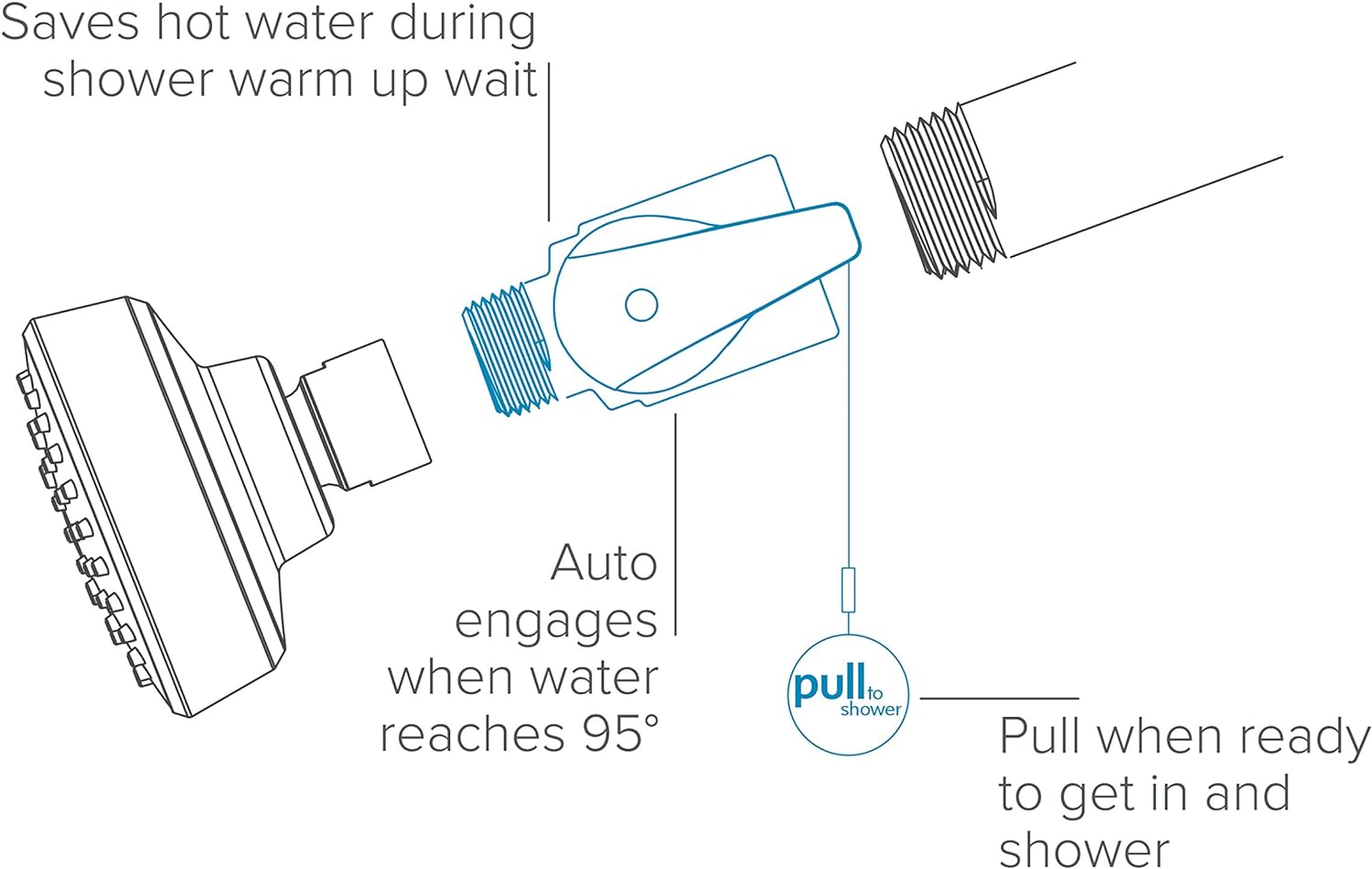 Saves hot water during shower warm up wait

Auto engages when water reaches 95°

pull to shower

Pull when ready to get in and shower