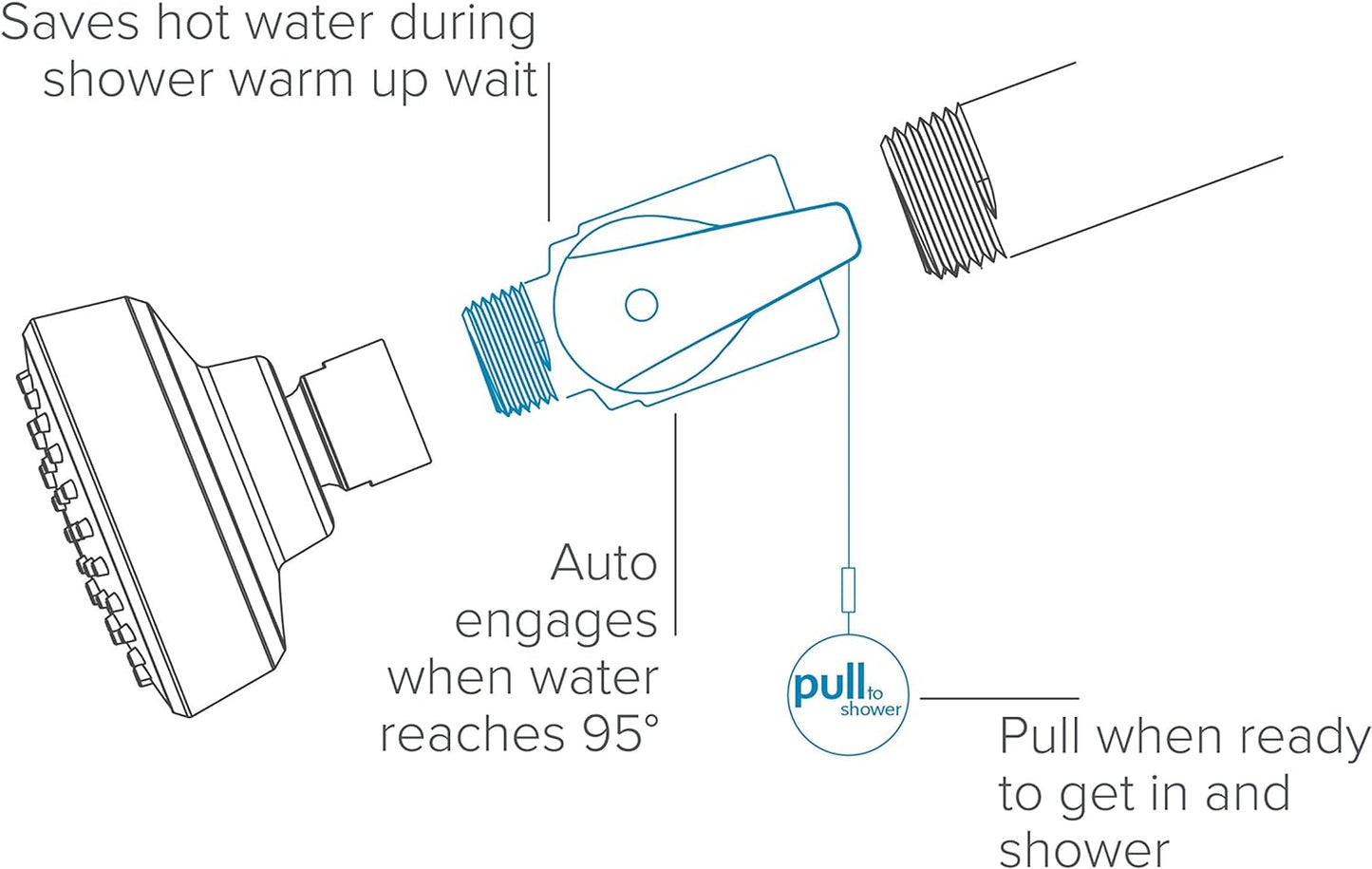 Saves hot water during shower warm up wait

Auto engages when water reaches 95°

pull to shower

Pull when ready to get in and shower